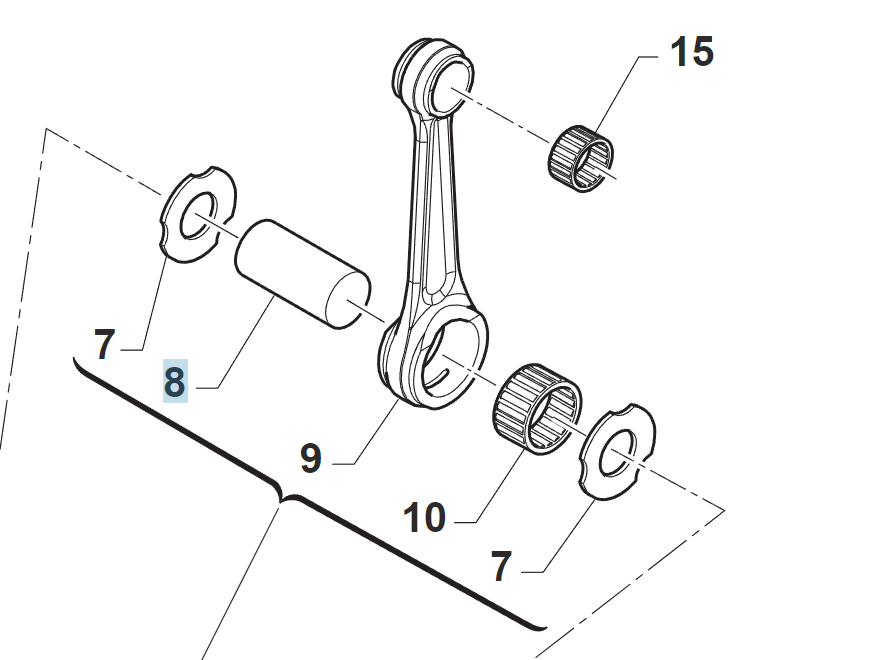 15

7

8

9

10

7